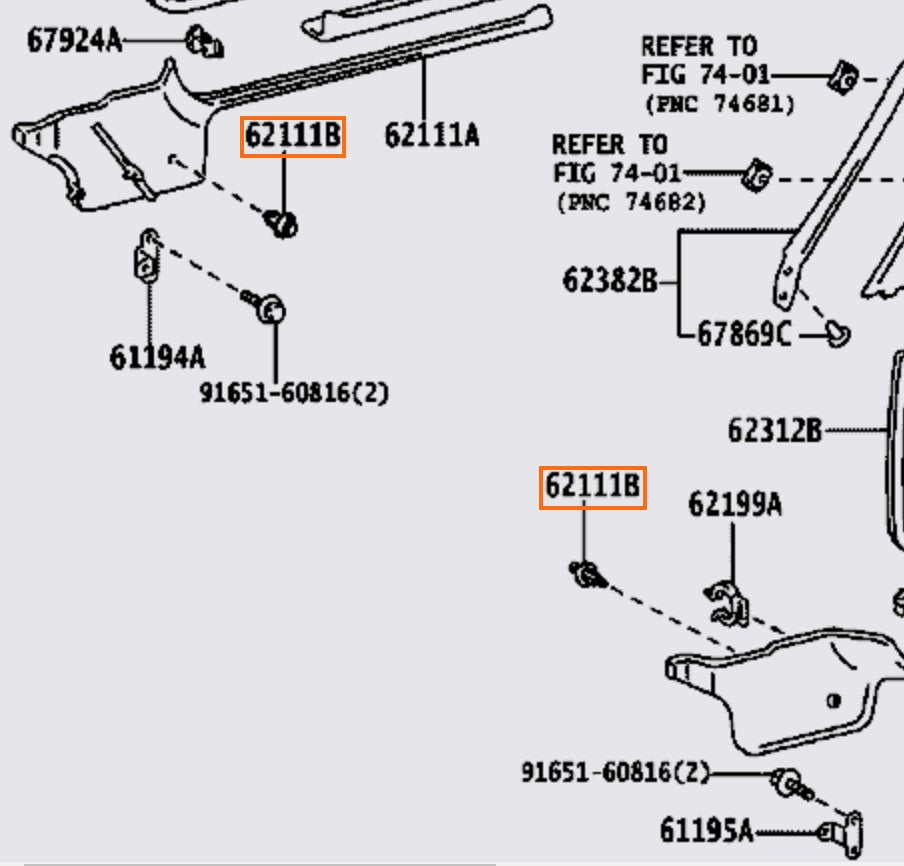 67924A

62111B

62111A

61194A

91651-60816(2)

REFER TO
FIG 74-01
(PNC 74681)

REFER TO
FIG 74-01
(PNC 74682)

62382B

67869C

62312B

62111B

62199A

91651-60816(2)

61195A